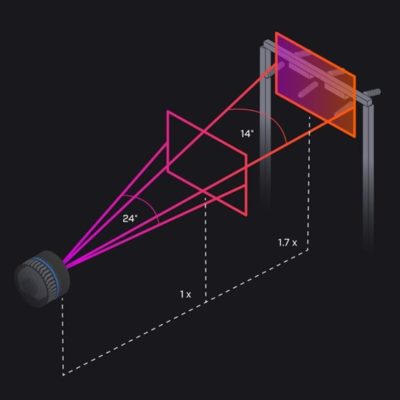 14°

24°

1.7 x

1 x